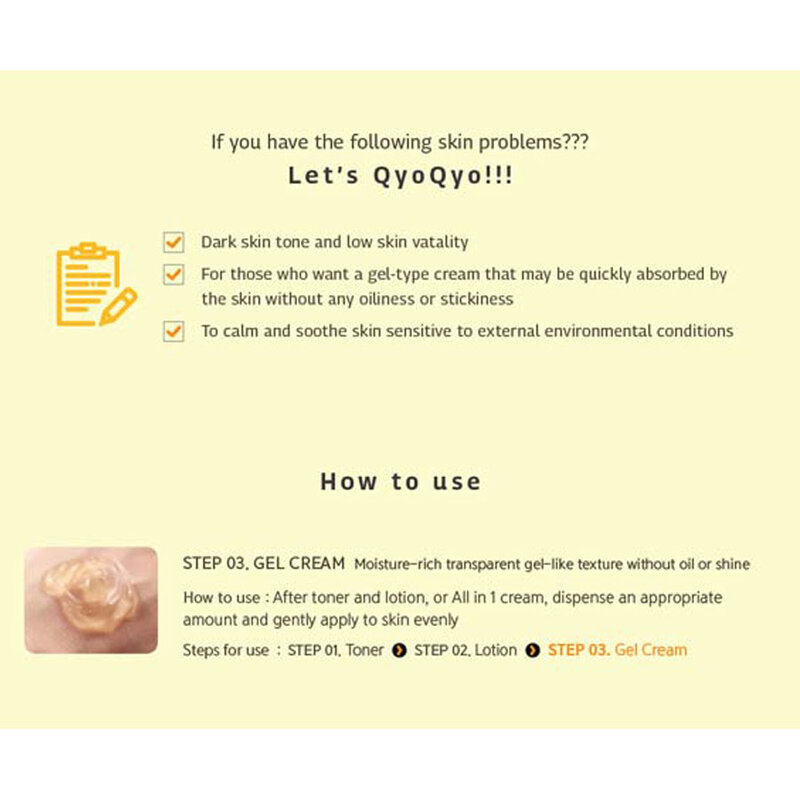 If you have the following skin problems???
Let's QyoQyo!!!

Dark skin tone and low skin vatality

For those who want a gel-type cream that may be quickly absorbed by the skin without any oiliness or stickiness

To calm and soothe skin sensitive to external environmental conditions

How to use

STEP 03. GEL CREAM Moisture-rich transparent gel-like texture without oil or shine

How to use : After toner and lotion, or All in 1 cream, dispense an appropriate amount and gently apply to skin evenly

Steps for use : STEP 01. Toner STEP 02. Lotion STEP 03. Gel Cream