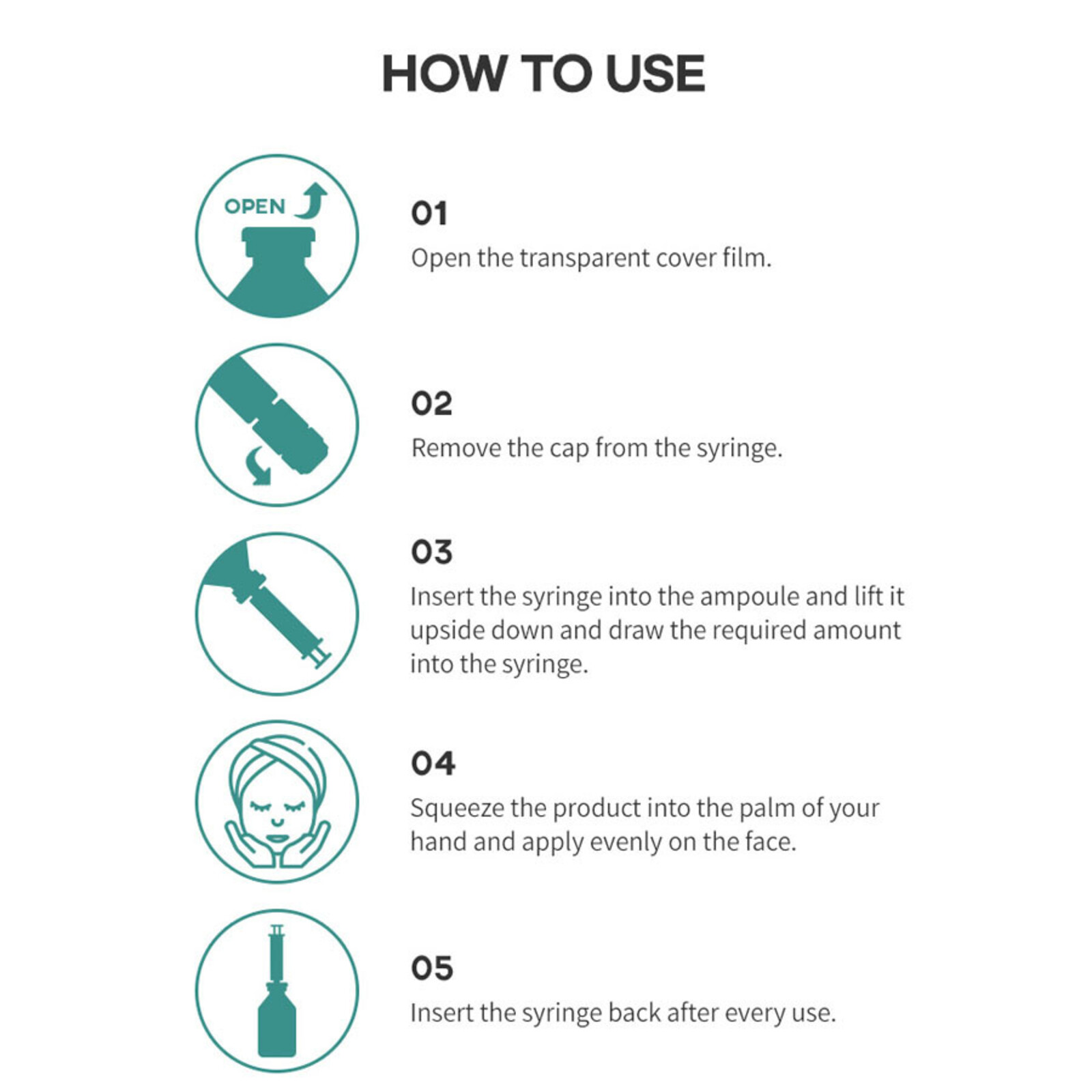 HOW TO USE

OPEN

01
Open the transparent cover film.

02
Remove the cap from the syringe.

03
Insert the syringe into the ampoule and lift it upside down and draw the required amount into the syringe.

04
Squeeze the product into the palm of your hand and apply evenly on the face.

05
Insert the syringe back after every use.