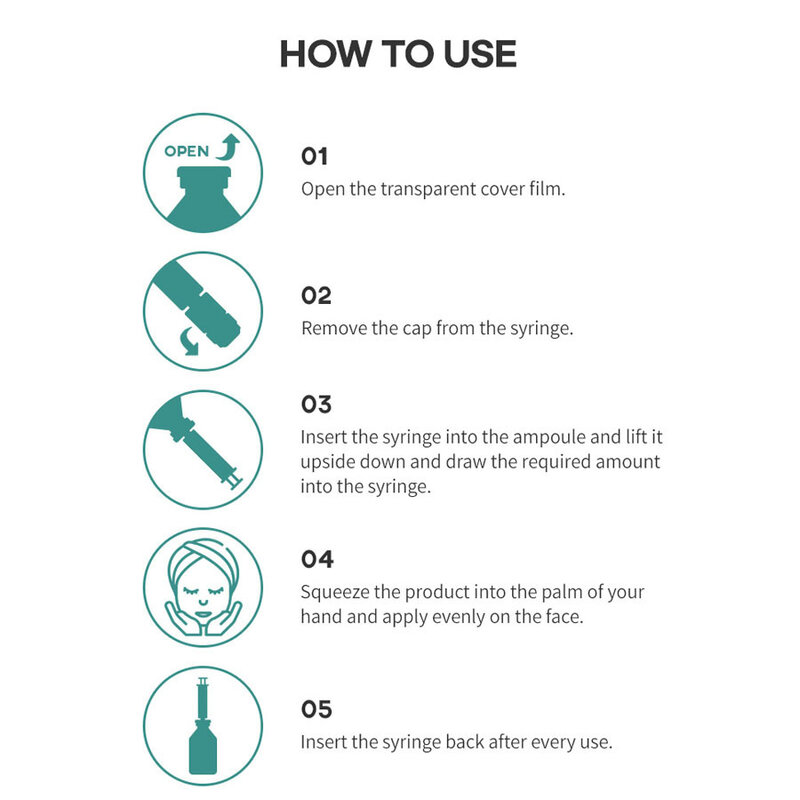 HOW TO USE

OPEN

01
Open the transparent cover film.

02
Remove the cap from the syringe.

03
Insert the syringe into the ampoule and lift it upside down and draw the required amount into the syringe.

04
Squeeze the product into the palm of your hand and apply evenly on the face.

05
Insert the syringe back after every use.