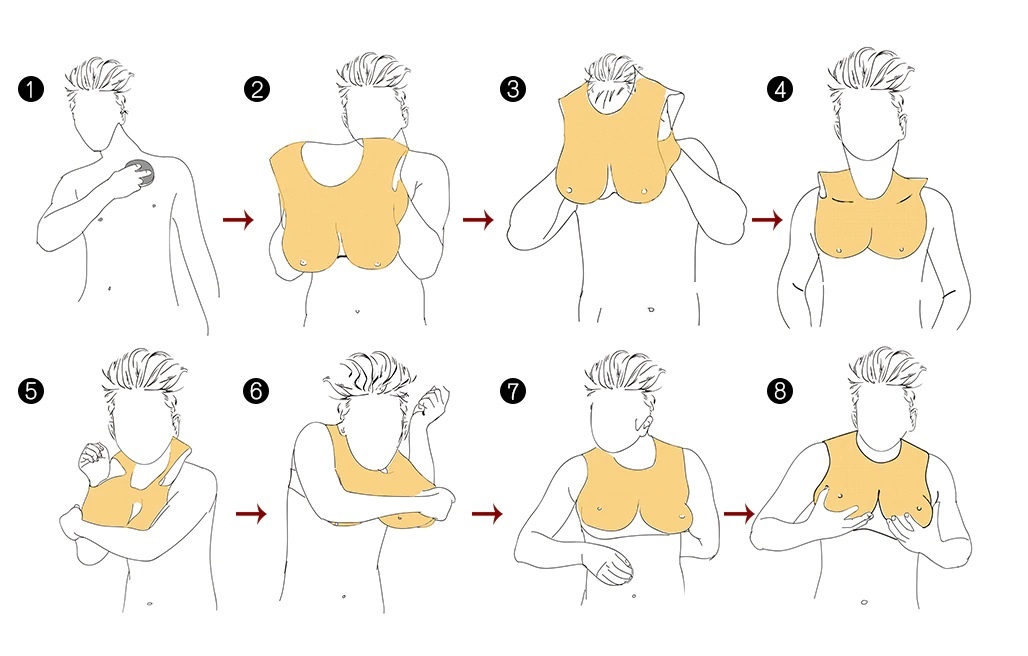 1
2
3
4
5
6
7
8