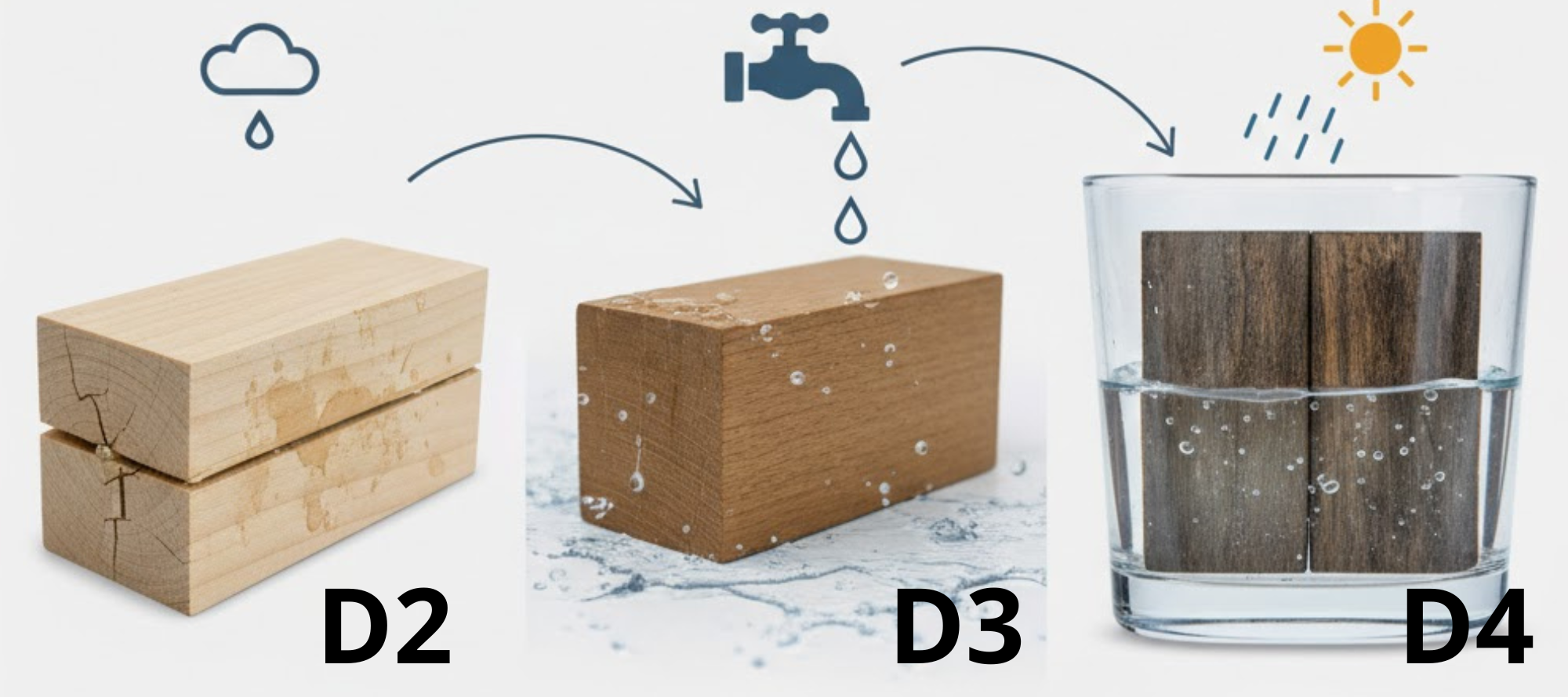 D2

D3

D4