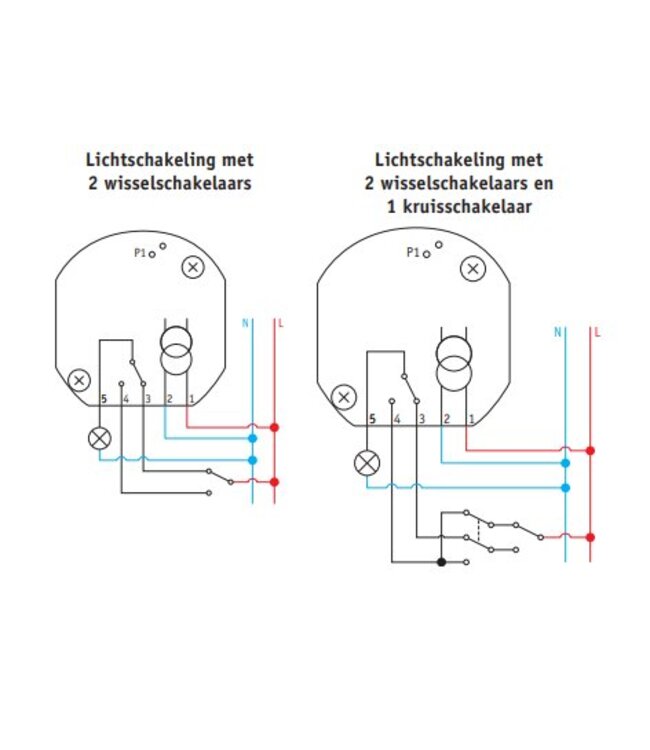 Lichtschakeling met
2 wisselschakelaars

P1

N L

5 4 3 2 1

Lichtschakeling met
2 wisselschakelaars en
1 kruisschakelaar

P1

N L

5 4 3 2 1