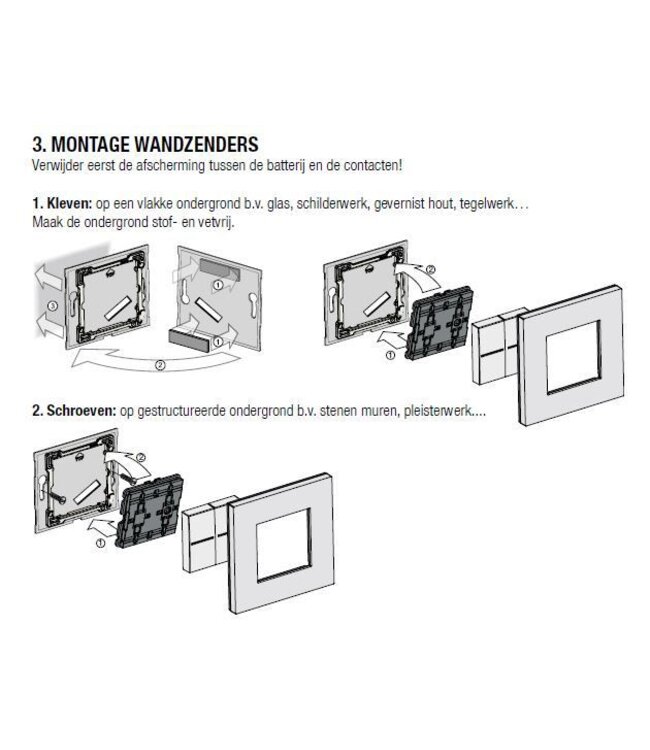 3. MONTAGE WANDZENDERS
Verwijder eerst de afscherming tussen de batterij en de contacten!

1. Kleven: op een vlakke ondergrond b.v. glas, schilderwerk, gevernist hout, tegelwerk…
Maak de ondergrond stof- en vetvrij.

3
1
1
2
2
1

2. Schroeven: op gestructureerde ondergrond b.v. stenen muren, pleisterwerk....

2
1