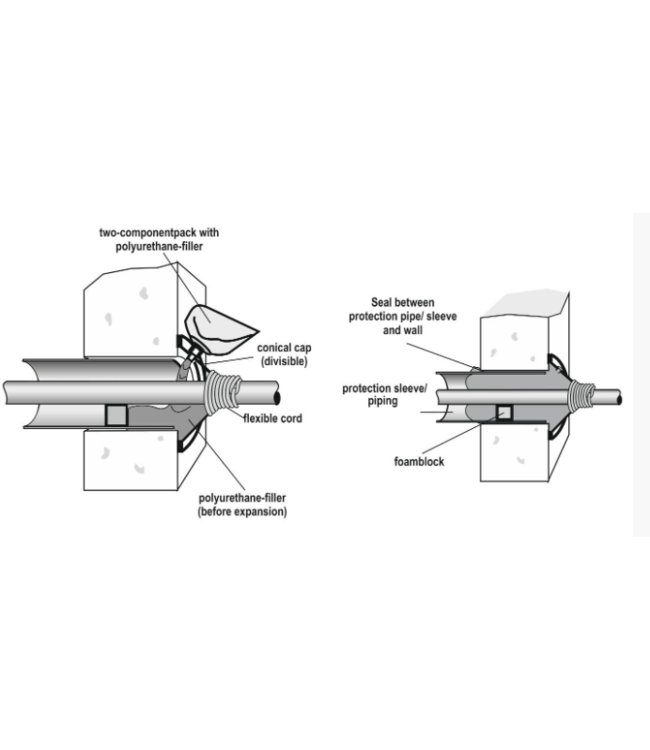 two-componentpack with polyurethane-filler

conical cap (divisible)

flexible cord

polyurethane-filler (before expansion)

Seal between protection pipe/ sleeve and wall

protection sleeve/ piping

foamblock