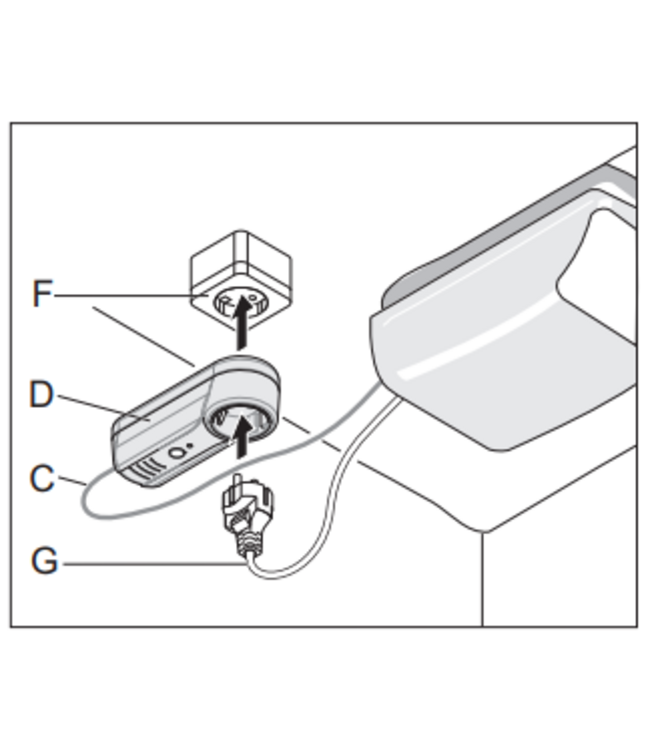 F
D
C
G