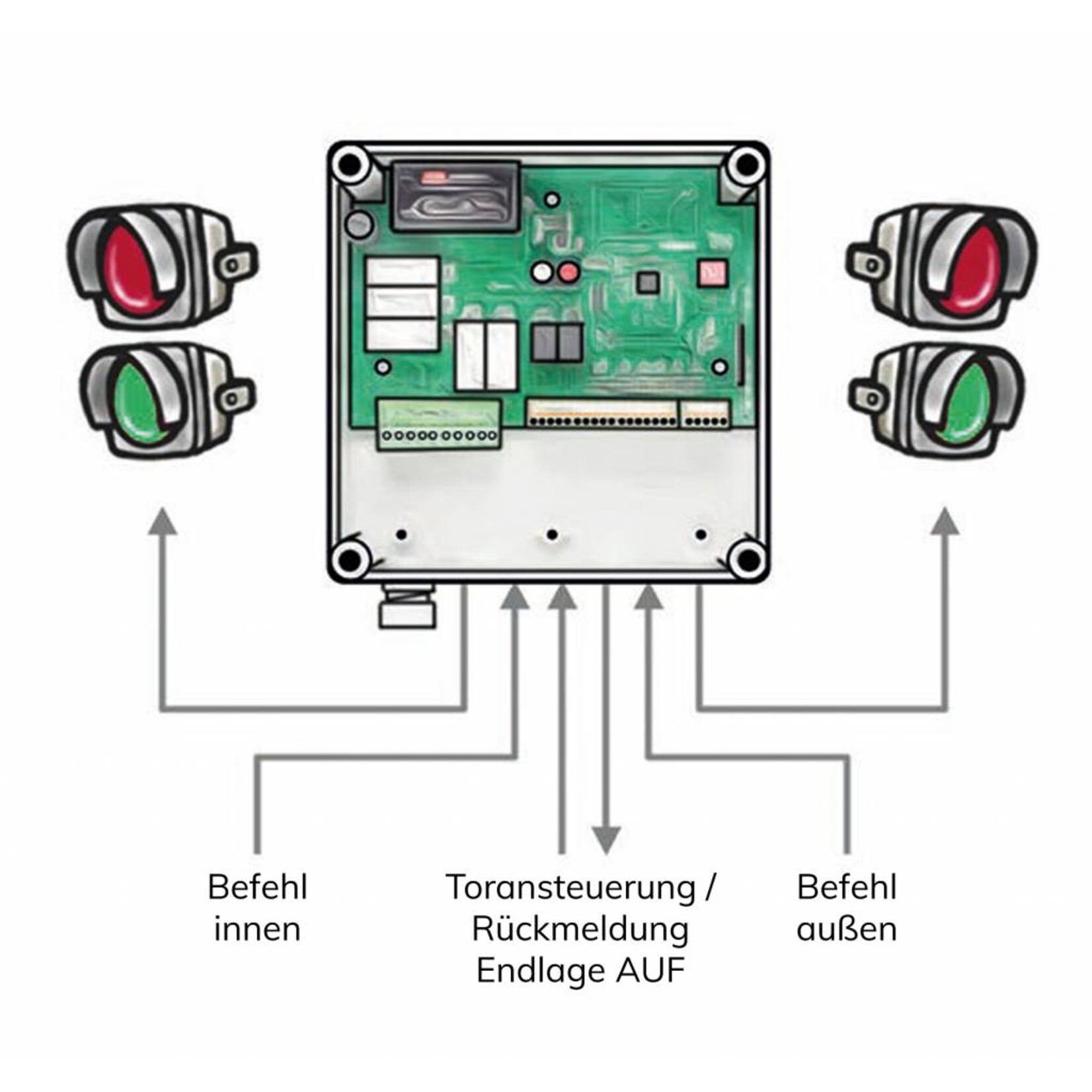 Befehl innen

Toransteuerung / Rückmeldung Endlage AUF

Befehl außen