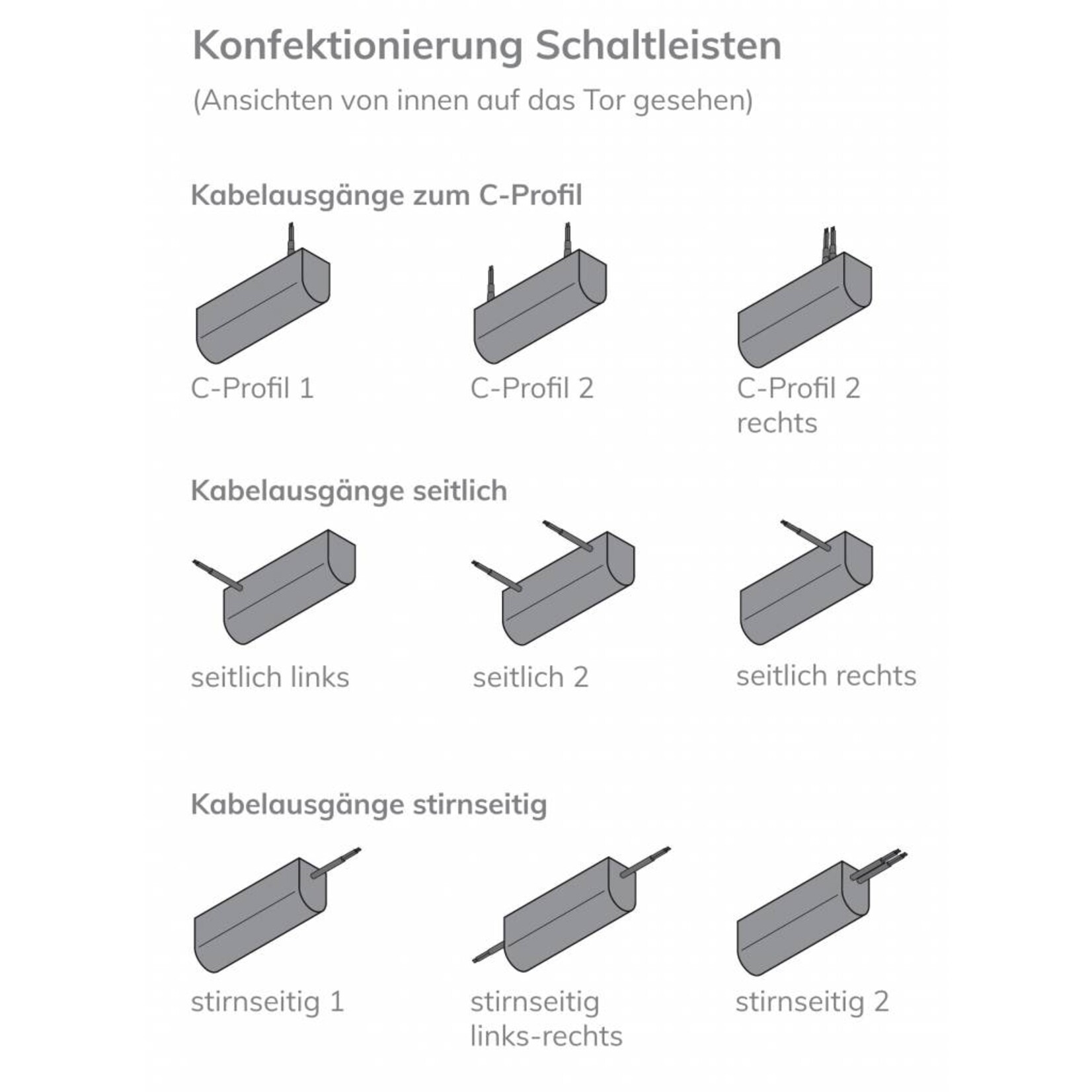 Konfektionierung Schaltleisten

(Ansichten von innen auf das Tor gesehen)

Kabelausgänge zum C-Profil

C-Profil 1

C-Profil 2

C-Profil 2 rechts

Kabelausgänge seitlich

seitlich links

seitlich 2

seitlich rechts

Kabelausgänge stirnseitig

stirnseitig 1

stirnseitig links-rechts

stirnseitig 2