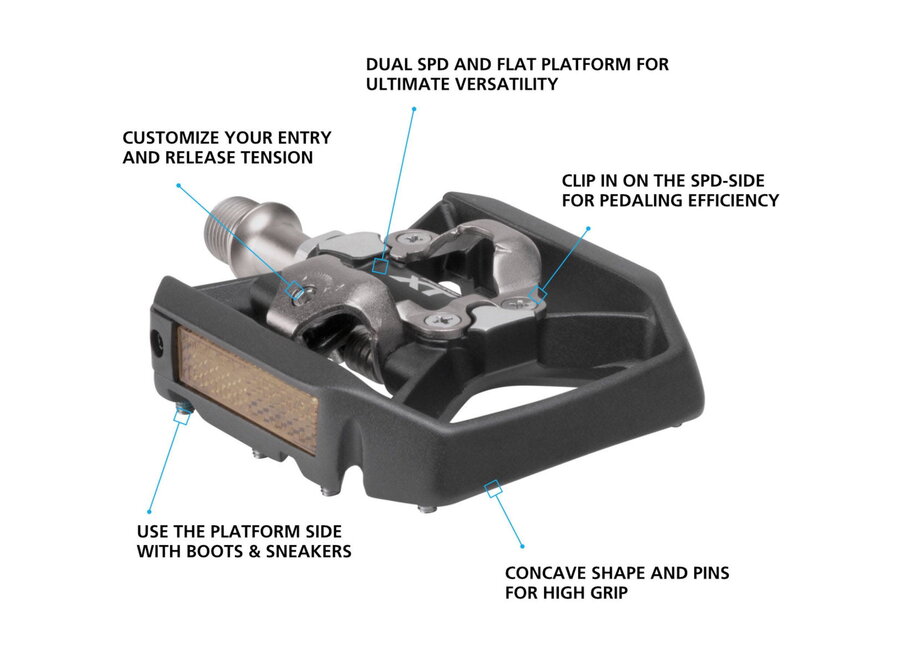 DUAL SPD AND FLAT PLATFORM FOR ULTIMATE VERSATILITY

CUSTOMIZE YOUR ENTRY AND RELEASE TENSION

CLIP IN ON THE SPD-SIDE FOR PEDALING EFFICIENCY

XT

USE THE PLATFORM SIDE WITH BOOTS & SNEAKERS

CONCAVE SHAPE AND PINS FOR HIGH GRIP