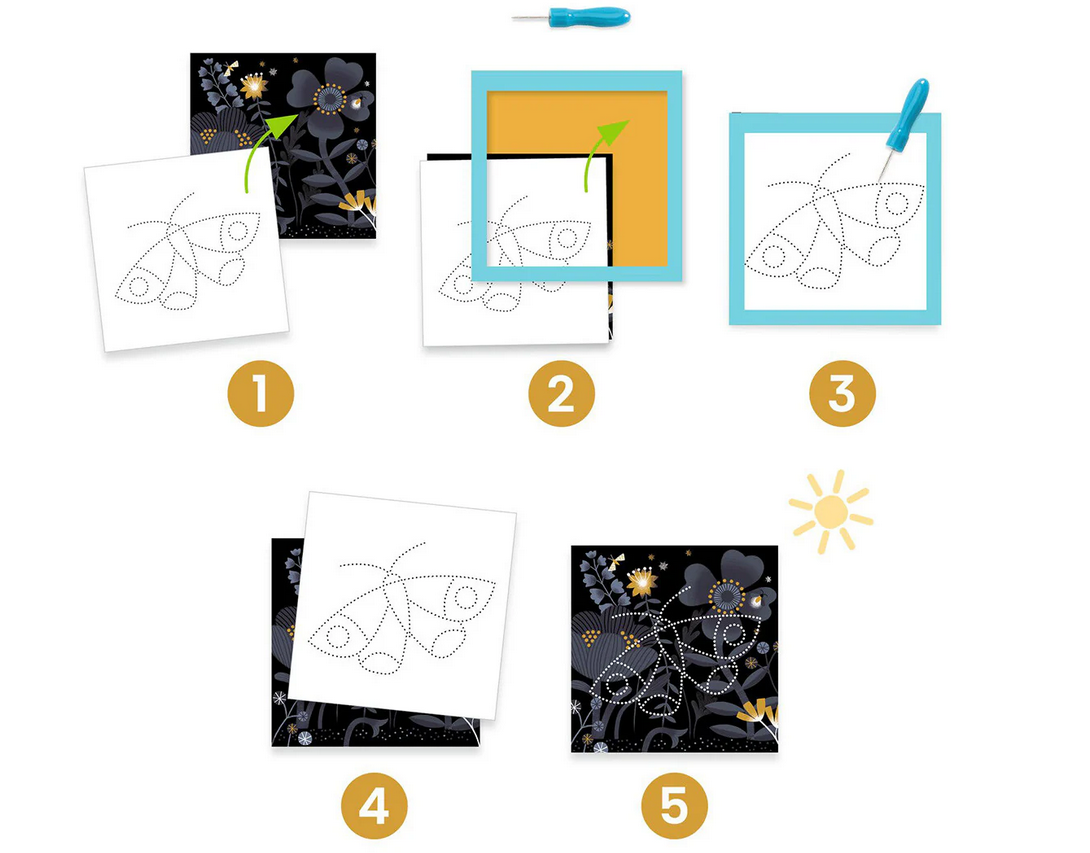 1

2

3

4

5