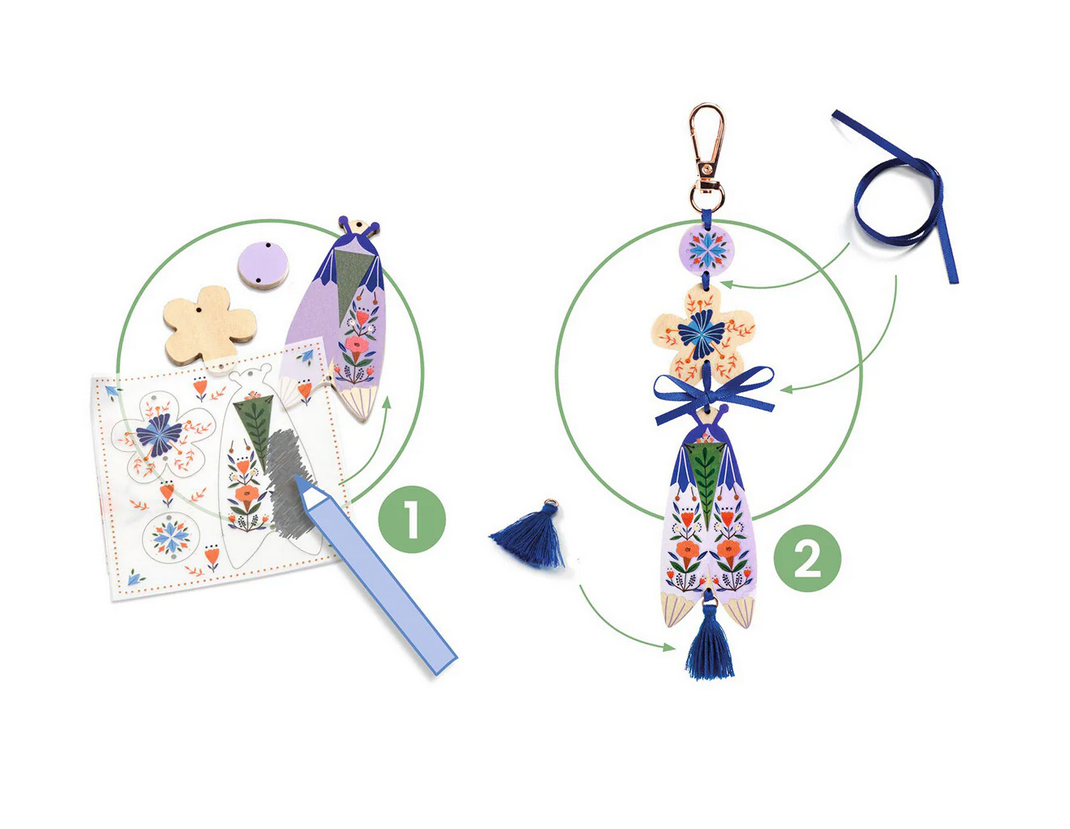 1

2