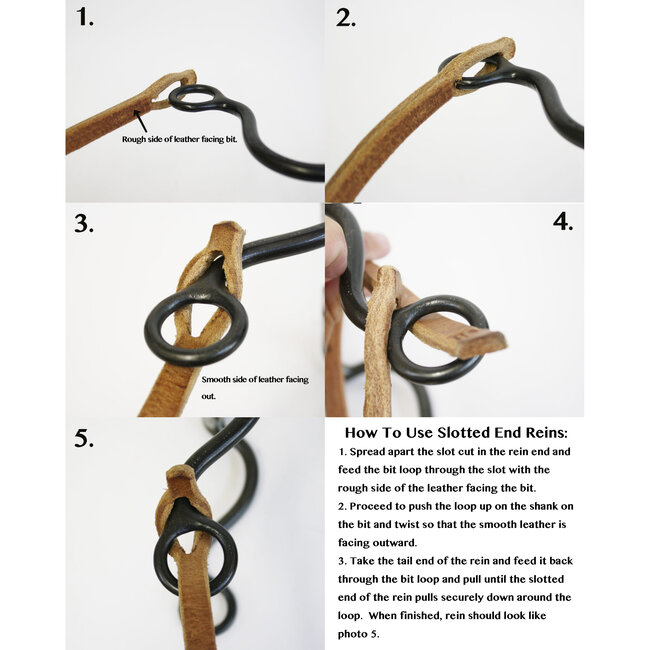 1.

Rough side of leather facing bit.

2.

3.

Smooth side of leather facing out.

4.

5.

How To Use Slotted End Reins:

1. Spread apart the slot cut in the rein end and feed the bit loop through the slot with the rough side of the leather facing the bit.

2. Proceed to push the loop up on the shank on the bit and twist so that the smooth leather is facing outward.

3. Take the tail end of the rein and feed it back through the bit loop and pull until the slotted end of the rein pulls securely down around the loop. When finished, rein should look like photo 5.