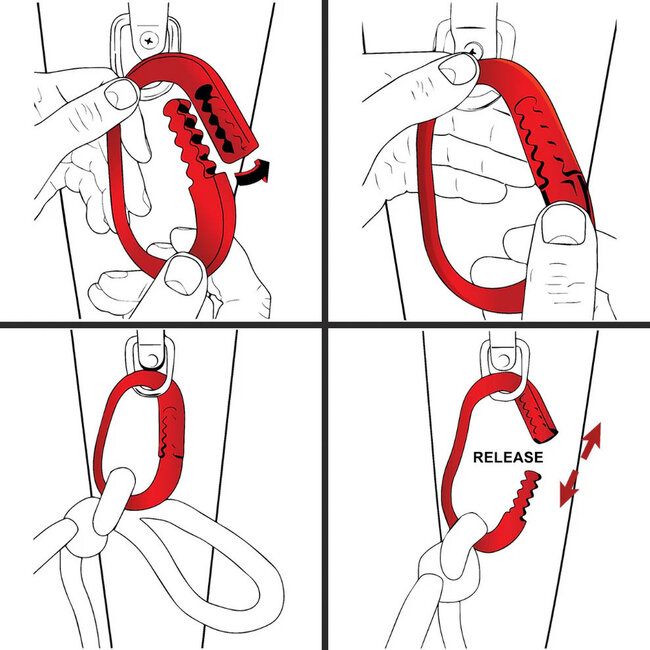 RELEASE