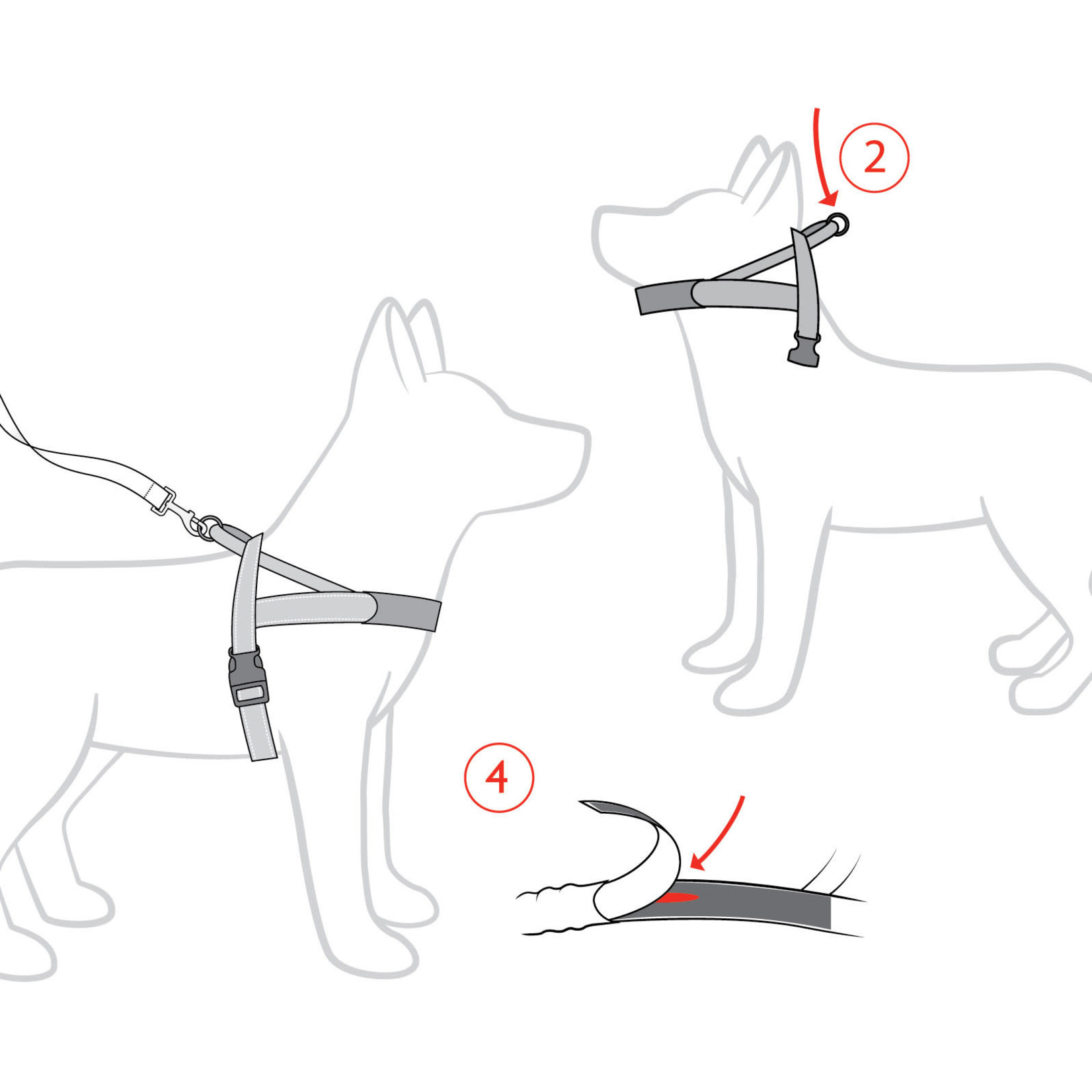 2

4