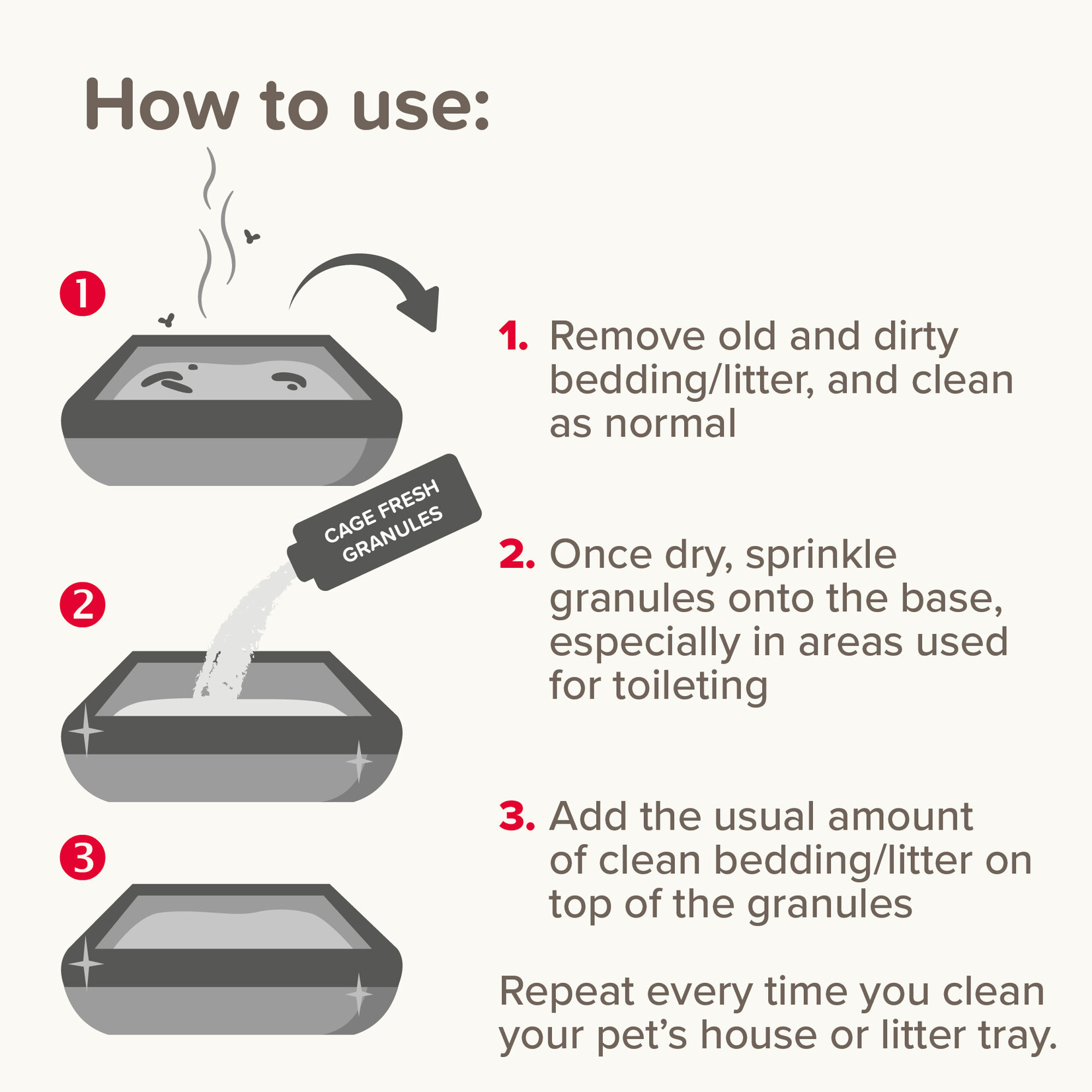 How to use:

1

CAGE FRESH GRANULES

2

3

1. Remove old and dirty bedding/litter, and clean as normal

2. Once dry, sprinkle granules onto the base, especially in areas used for toileting

3. Add the usual amount of clean bedding/litter on top of the granules

Repeat every time you clean your pet's house or litter tray.