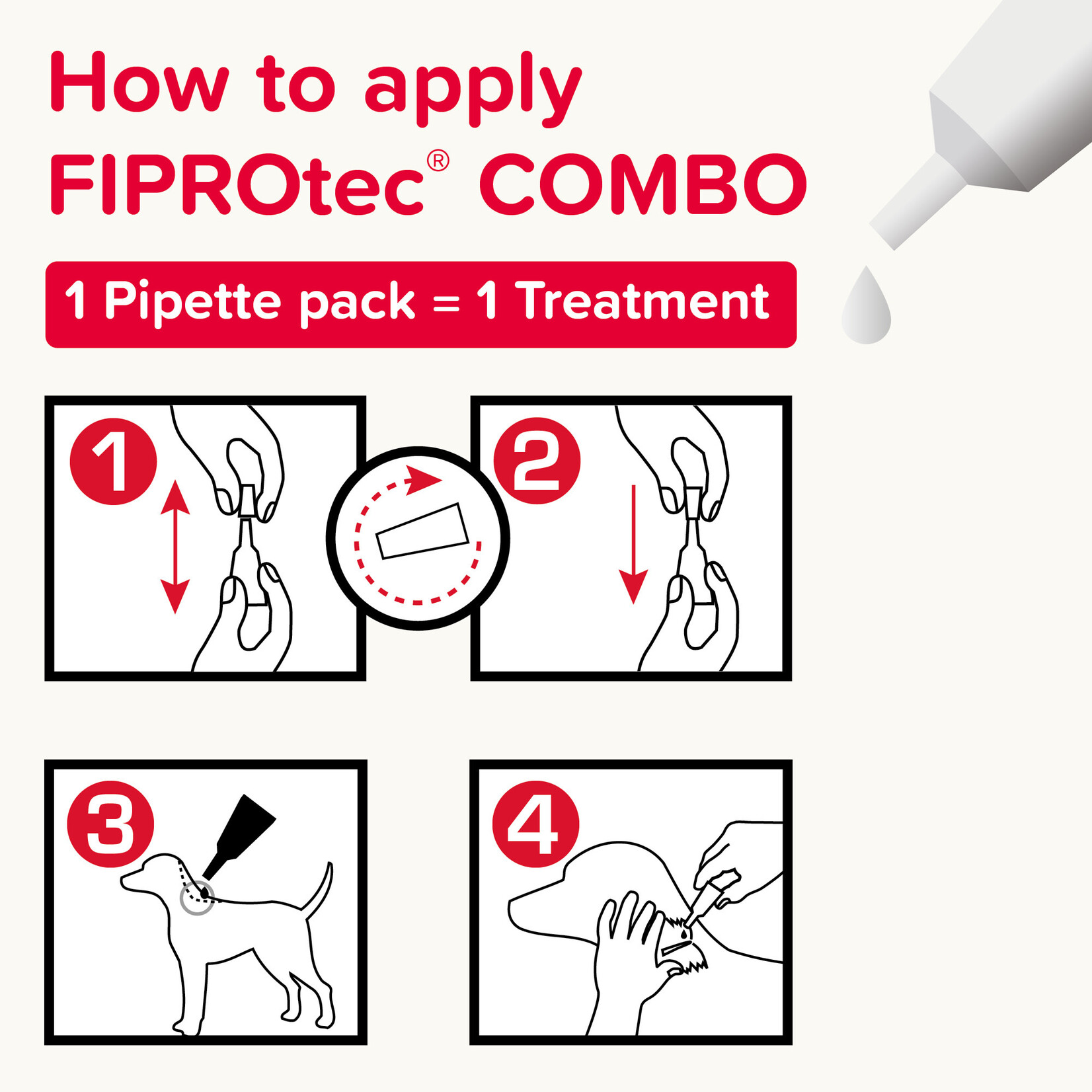 How to apply FIPROtec® COMBO

1 Pipette pack = 1 Treatment

1

2

3

4