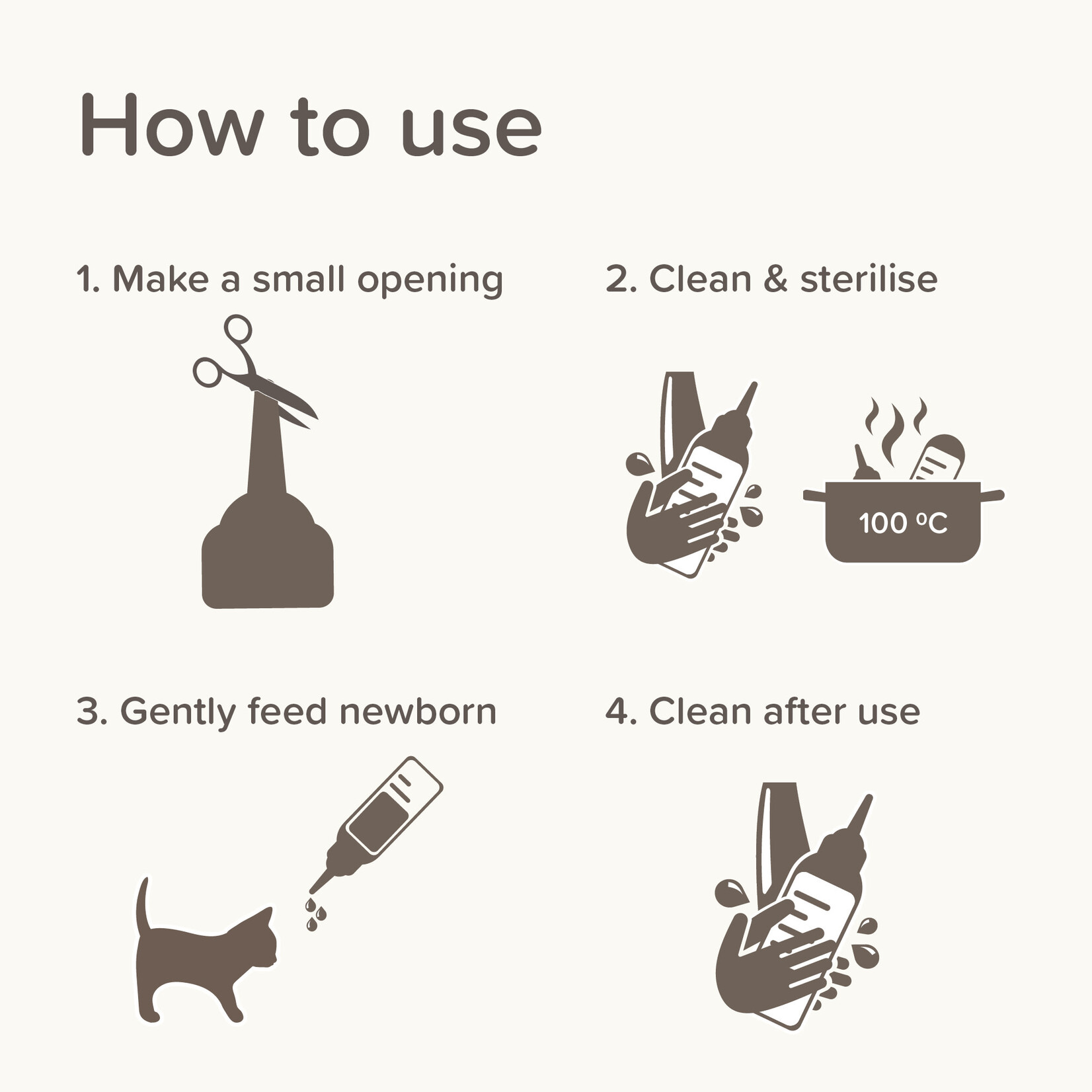 How to use

1. Make a small opening

2. Clean & sterilise

100 ºC

3. Gently feed newborn

4. Clean after use