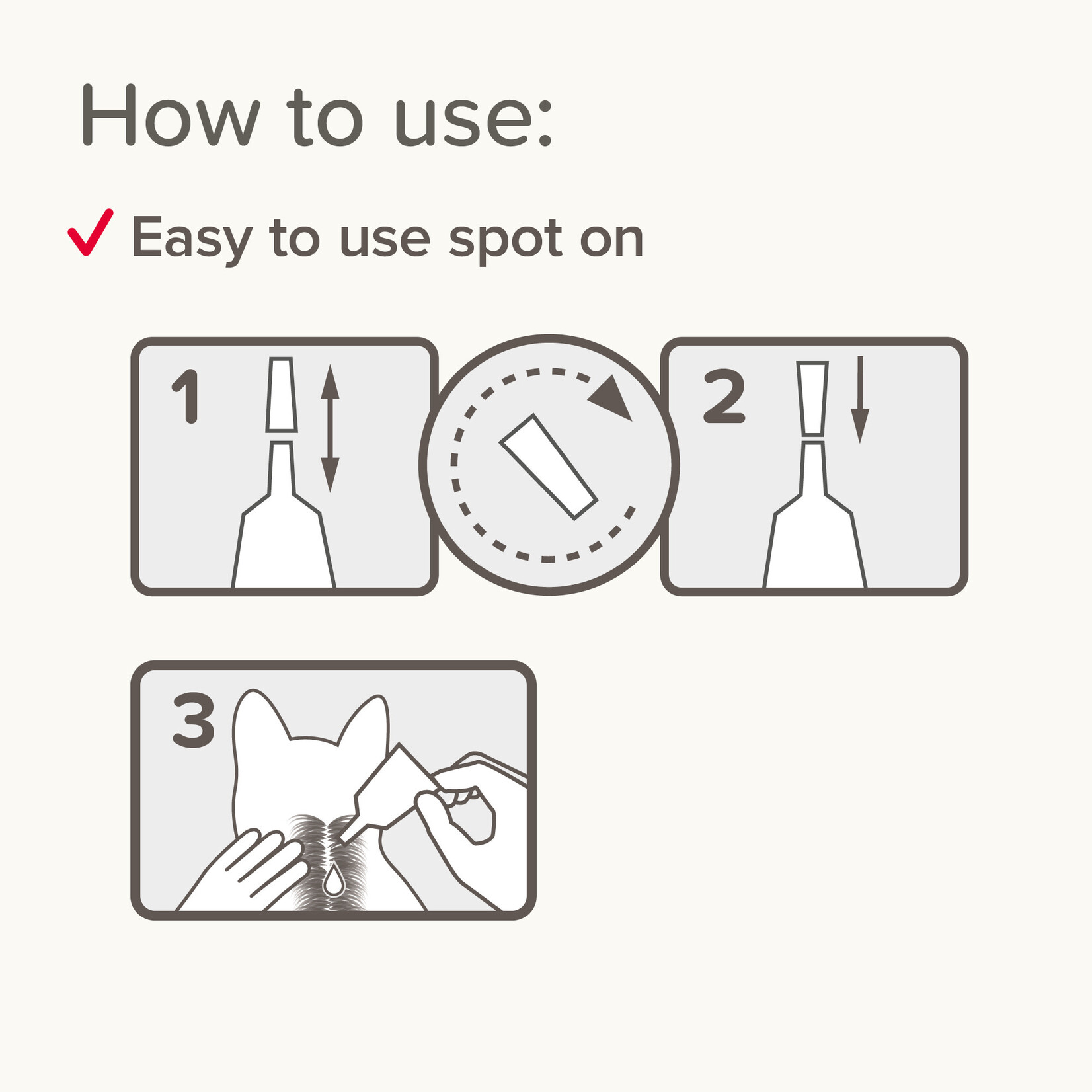 How to use:

✓ Easy to use spot on

1

2

3