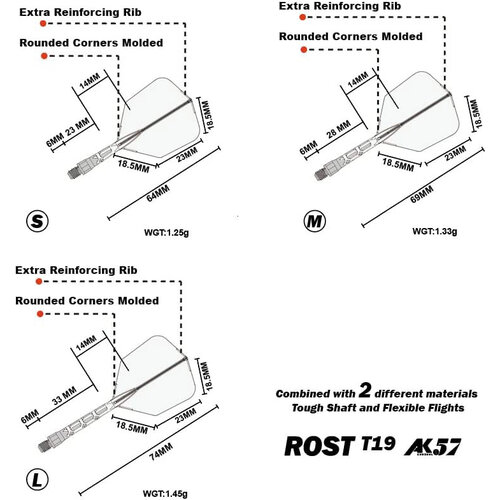 Extra Reinforcing Rib

Rounded Corners Molded

14MM

6MM 23 MM

18.5MM

18.5MM

23MM

64MM

S

WGT:1.25g

Extra Reinforcing Rib

Rounded Corners Molded

14MM

6MM 28 MM

18.5MM

18.5MM

23MM

69MM

M

WGT:1.33g

Extra Reinforcing Rib

Rounded Corners Molded

14MM

6MM 33 MM

18.5MM

18.5MM

23MM

74MM

L

WGT:1.45g

Combined with 2 different materials
Tough Shaft and Flexible Flights

ROST T19 AK57