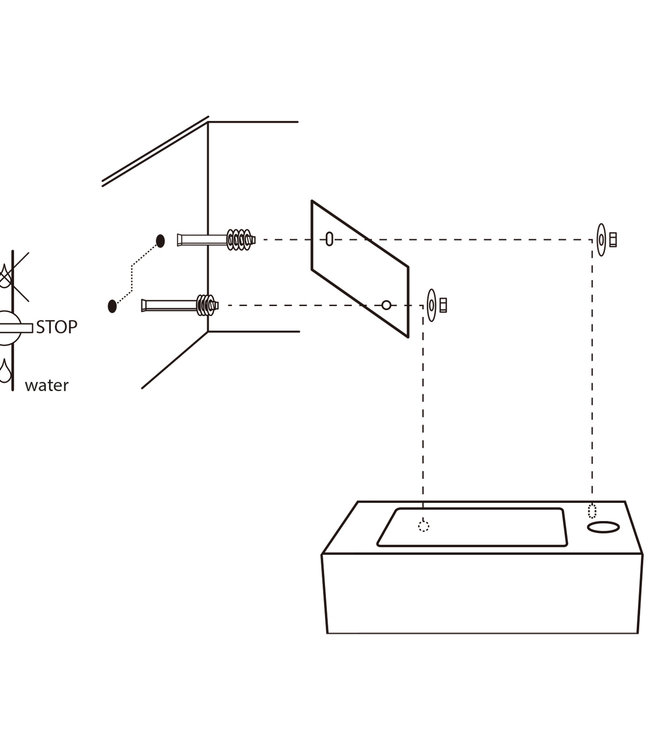 STOP
water