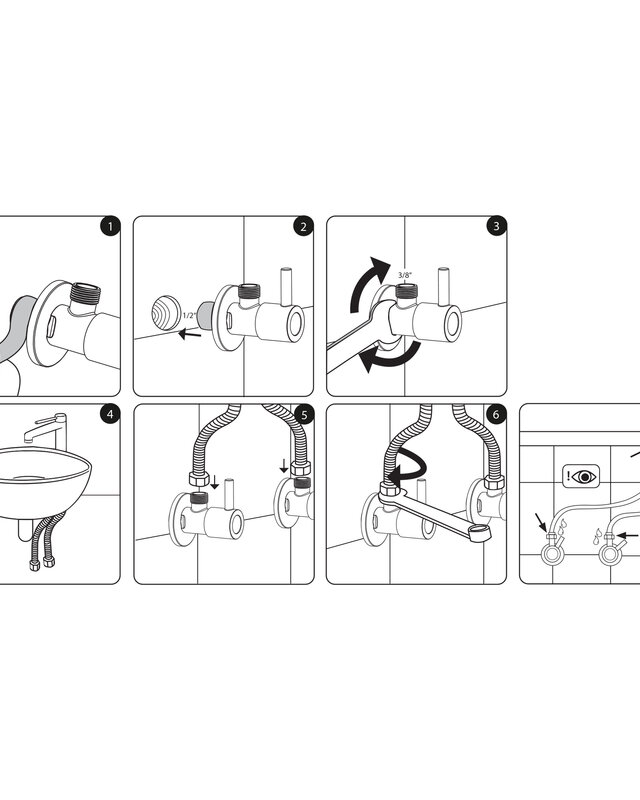 1

2

1/2"

3

3/8"

4

5

6

!