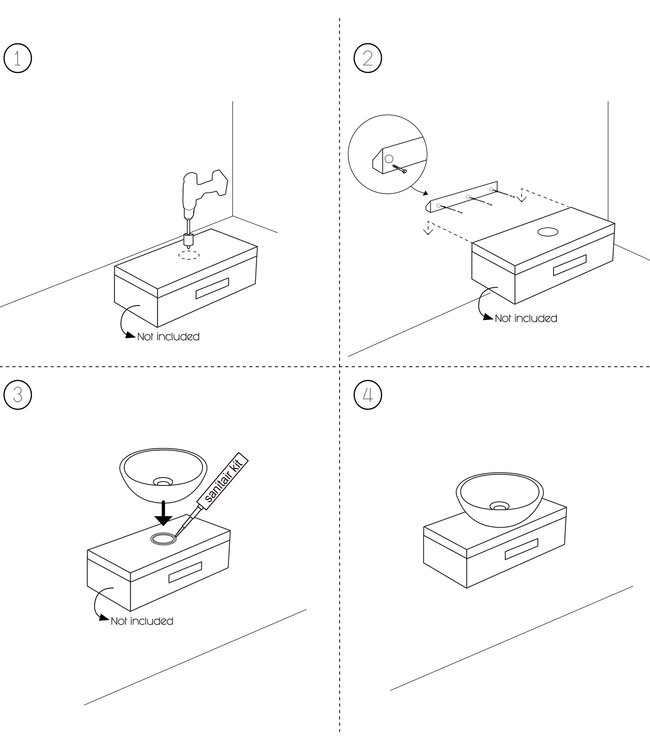 1

Not included

2

Not included

3

sanitair kit

Not included

4