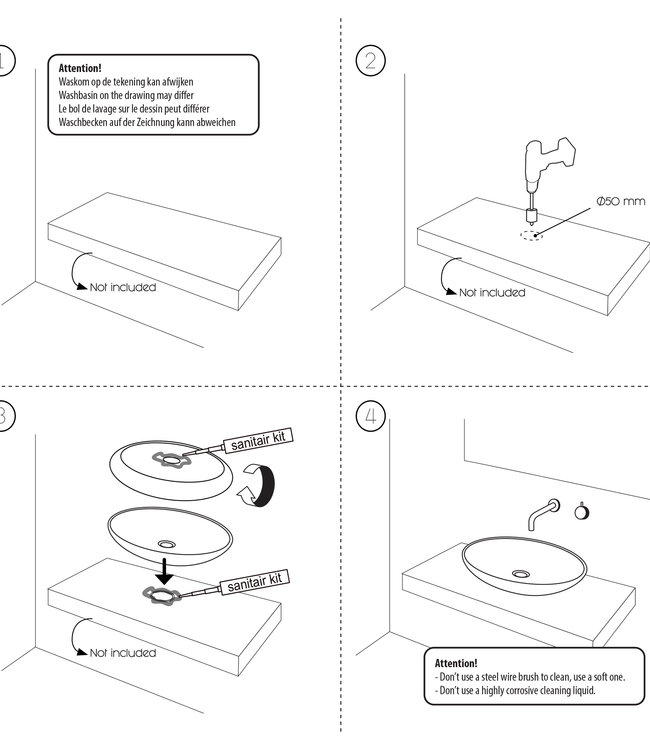 1

Attention!
Waskom op de tekening kan afwijken
Washbasin on the drawing may differ
Le bol de lavage sur le dessin peut différer
Waschbecken auf der Zeichnung kann abweichen

Not included

2

Ø50 mm

Not included

3

sanitair kit

sanitair kit

Not included

4

Attention!
- Don't use a steel wire brush to clean, use a soft one.
- Don't use a highly corrosive cleaning liquid.