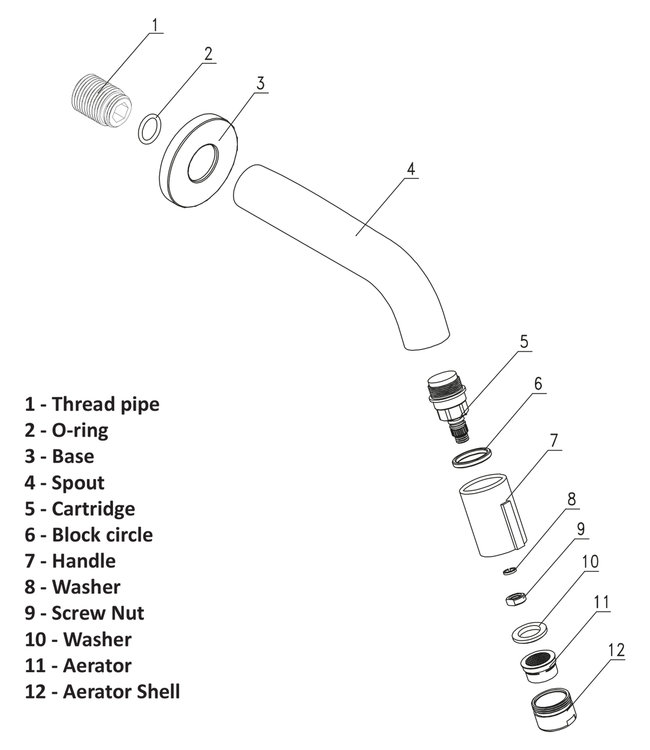 1
2
3
4
5
6
7
8
9
10
11
12

1 - Thread pipe
2 - O-ring
3 - Base
4 - Spout
5 - Cartridge
6 - Block circle
7 - Handle
8 - Washer
9 - Screw Nut
10 - Washer
11 - Aerator
12 - Aerator Shell