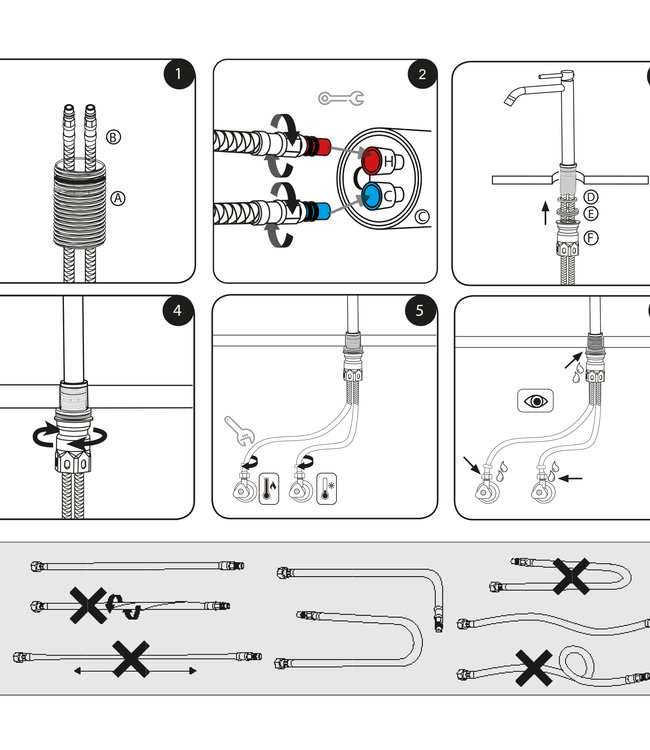 1
B
A
2
H
C
C
D
E
F
4
5