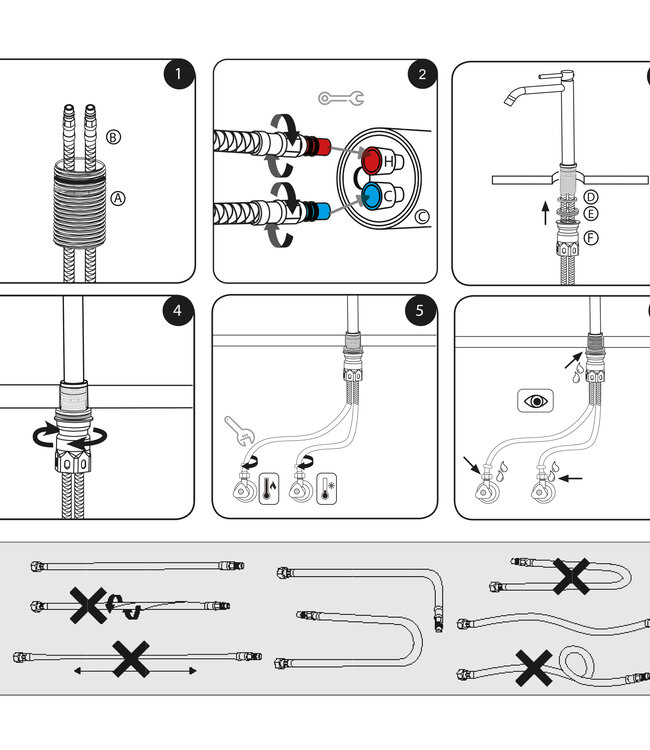 1
B
A
2
H
C
C
D
E
F
4
5