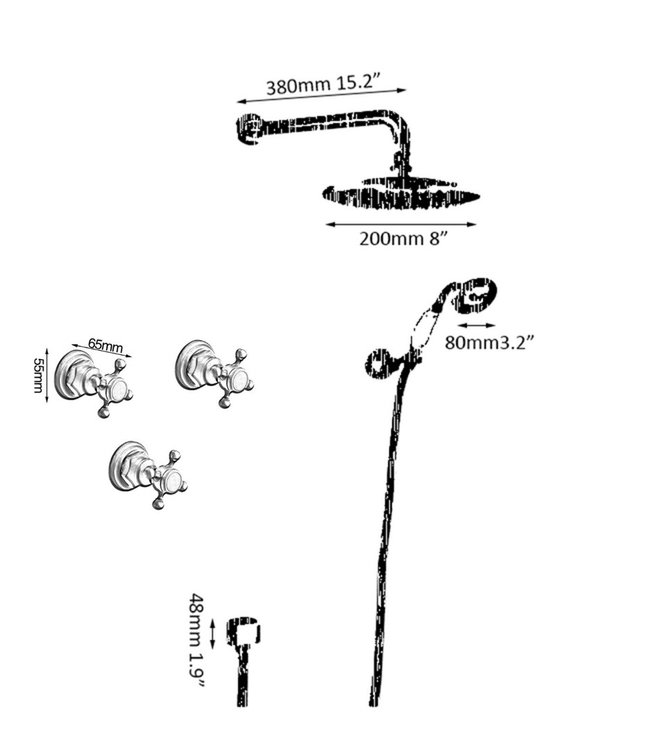 380mm 15.2”

200mm 8”

80mm3.2”

65mm

55mm

48mm 1.9”