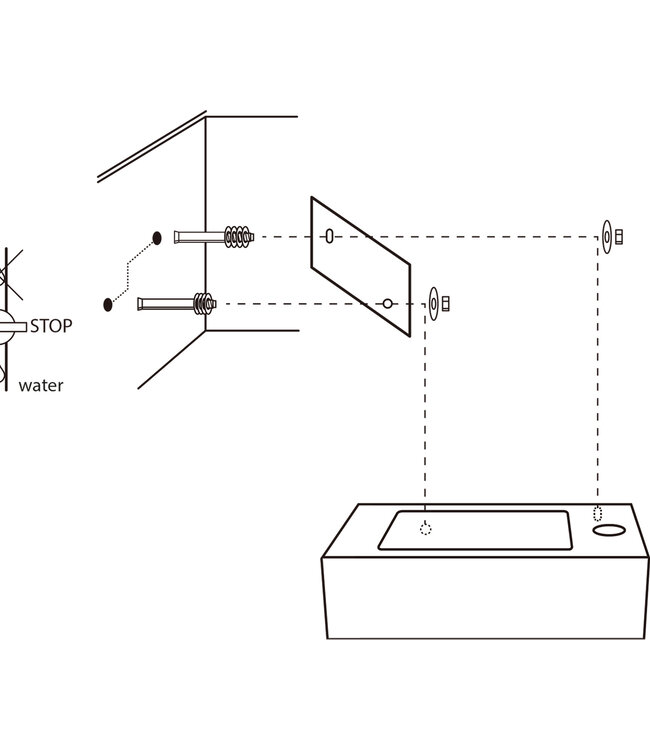 STOP
water