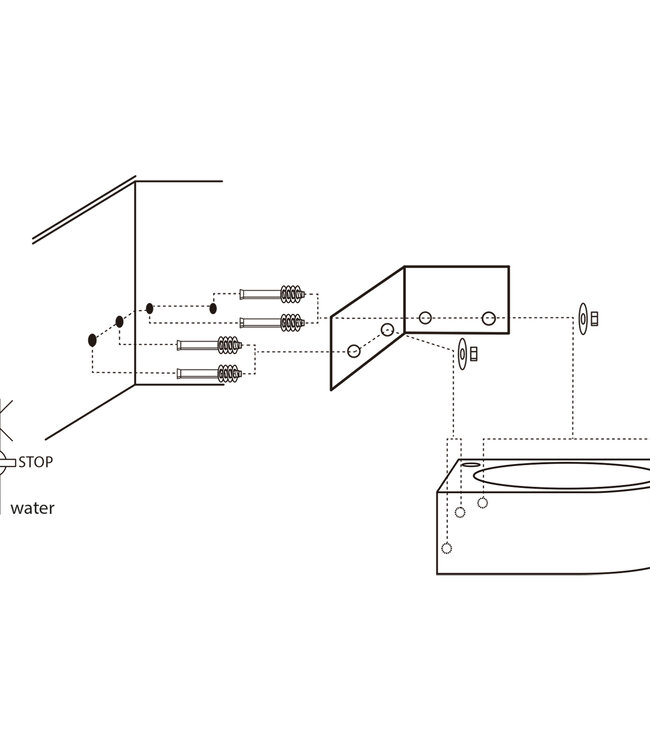 STOP
water