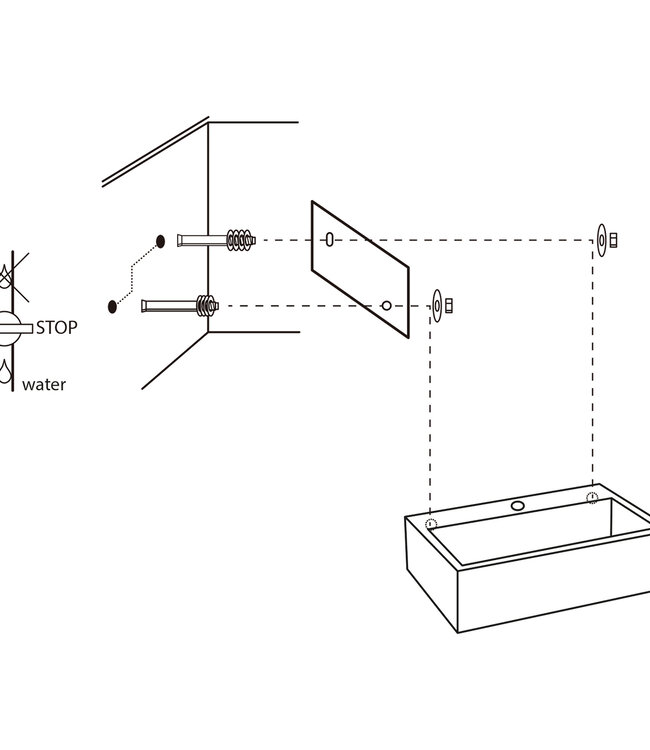 STOP

water