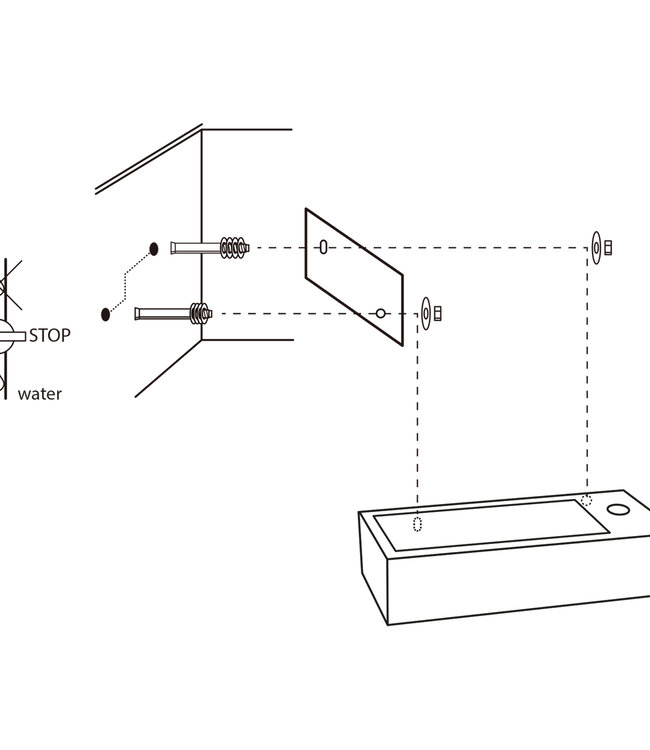 STOP
water