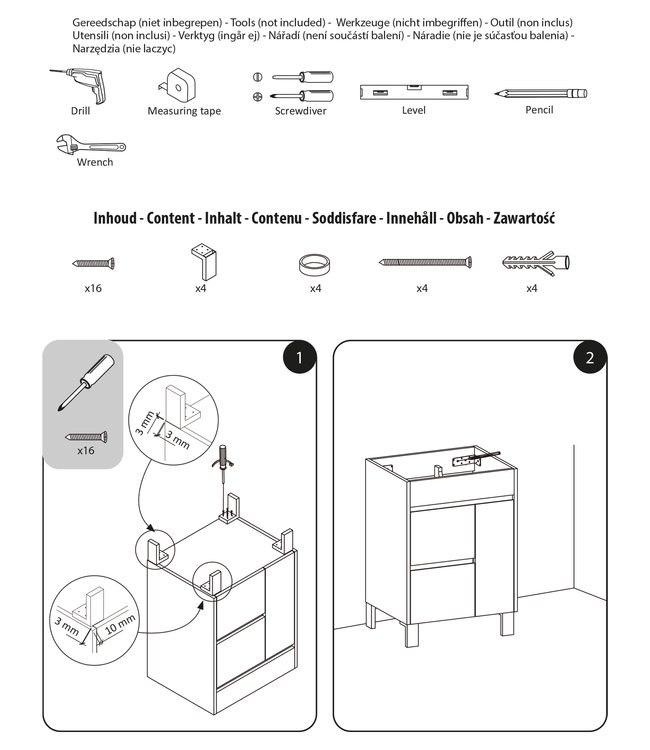 Gereedschap (niet inbegrepen) - Tools (not included) - Werkzeuge (nicht imbegriffen) - Outil (non inclus) Utensili (non inclusi) - Verktyg (ingår ej) - Nářadí (není součástí balení) - Náradie (nie je súčasťou balenia) - Narzędzia (nie laczyc)

Drill
Measuring tape
Screwdiver
Level
Pencil
Wrench

Inhoud - Content - Inhalt - Contenu - Soddisfare - Innehåll - Obsah - Zawartość

x16
x4
x4
x4
x4

1

x16

3 mm
3 mm

3 mm
10 mm

2