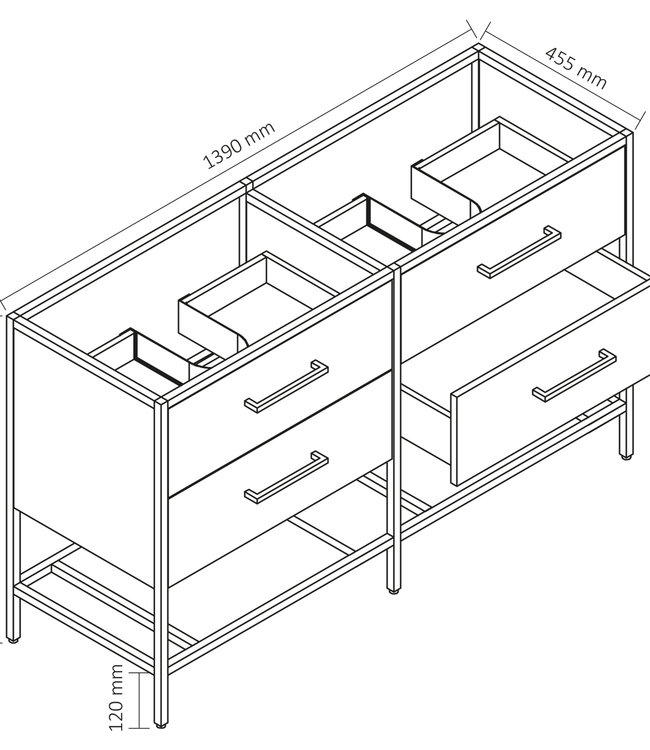 1390 mm
455 mm
120 mm