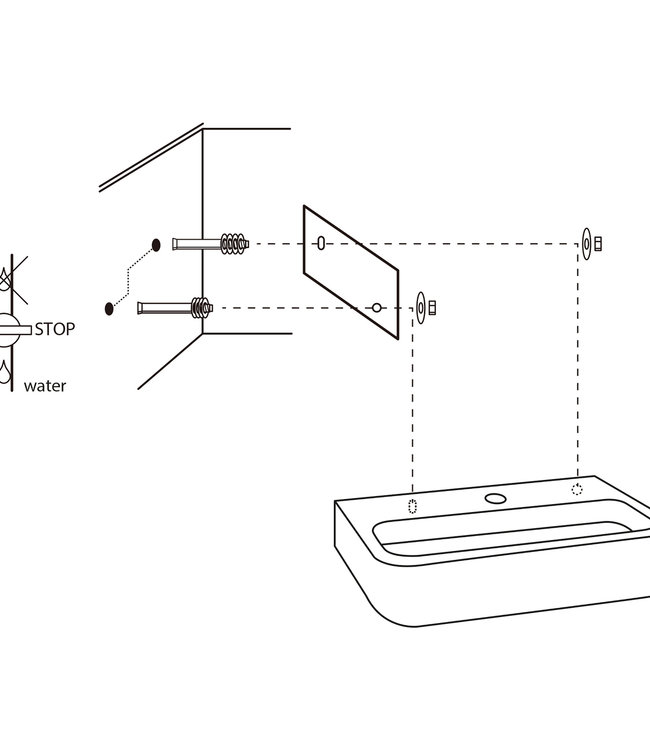 STOP

water