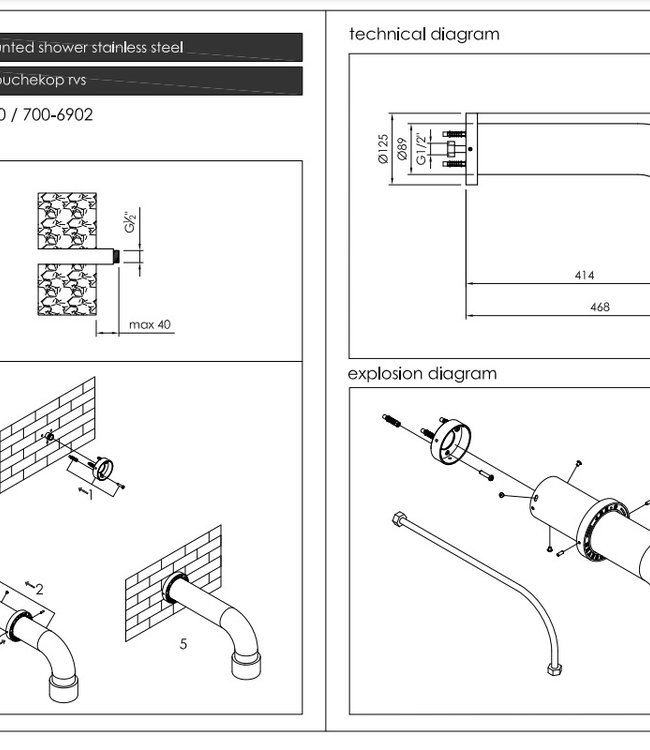 unted shower stainless steel

ouchekop rvs

0 / 700-6902

G½"

max 40

1

2

5

technical diagram

Ø125

Ø89

G1/2"

414

468

explosion diagram