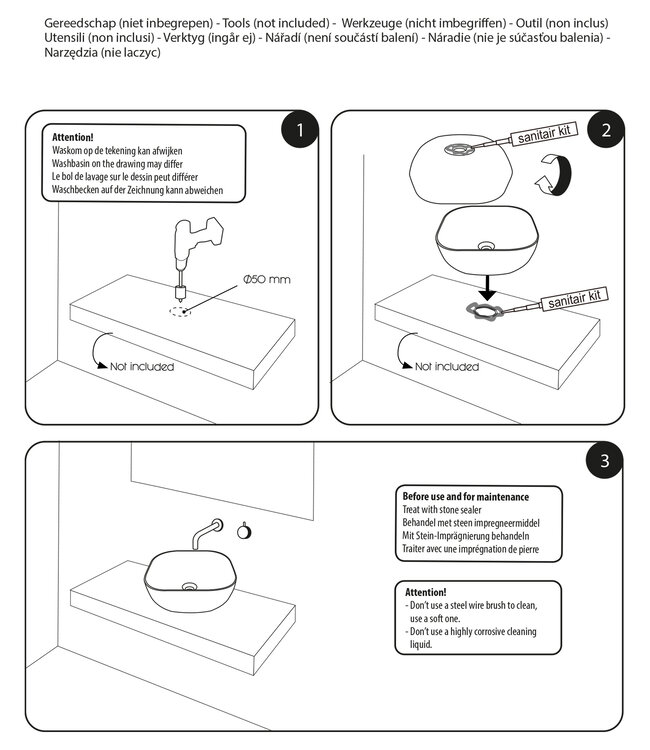 Gereedschap (niet inbegrepen) - Tools (not included) - Werkzeuge (nicht imbegriffen) - Outil (non inclus) Utensili (non inclusi) - Verktyg (ingår ej) - Nářadí (není součástí balení) - Náradie (nie je súčasťou balenia) - Narzędzia (nie laczyc)

1

Attention!
Waskom op de tekening kan afwijken
Washbasin on the drawing may differ
Le bol de lavage sur le dessin peut différer
Waschbecken auf der Zeichnung kann abweichen

Ø50 mm

Not included

2

sanitair kit

sanitair kit

Not included

3

Before use and for maintenance
Treat with stone sealer
Behandel met steen impregneermiddel
Mit Stein-Imprägnierung behandeln
Traiter avec une imprégnation de pierre

Attention!
- Don't use a steel wire brush to clean, use a soft one.
- Don't use a highly corrosive cleaning liquid.