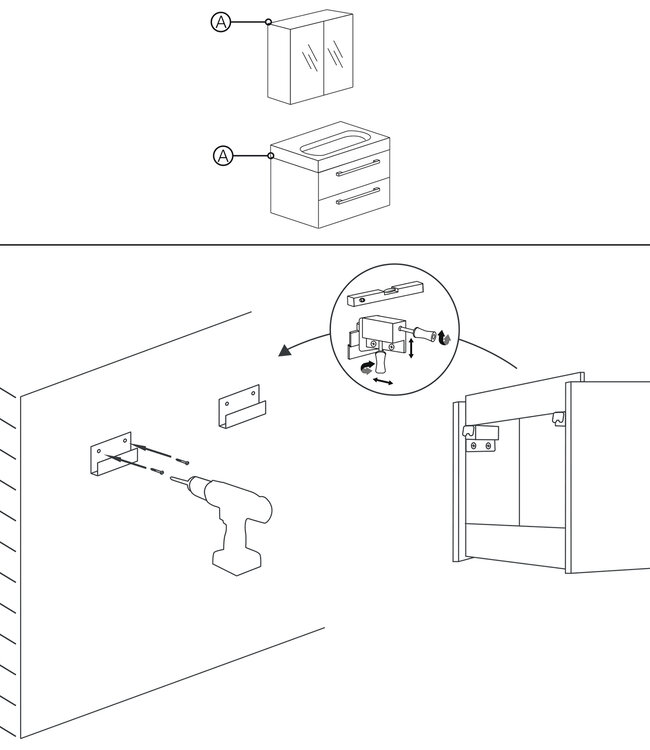 A
A