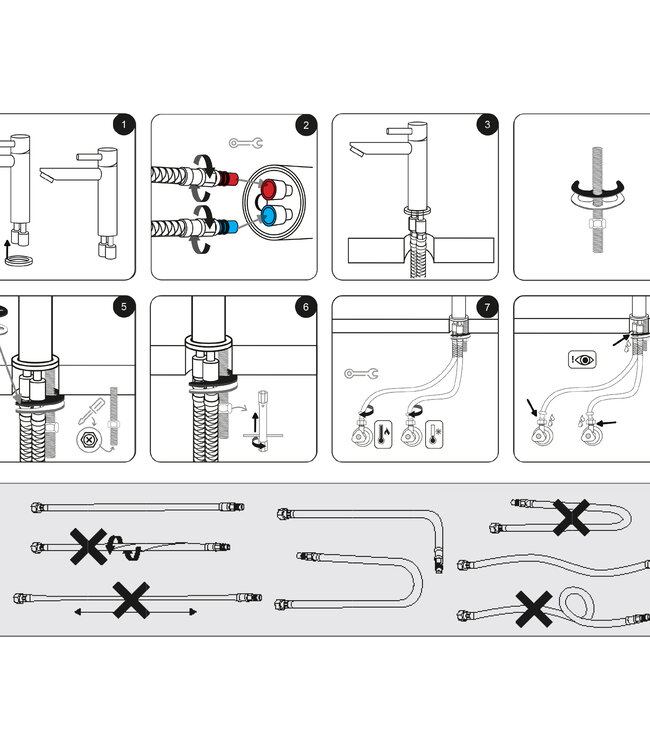 1
2
3
5
6
7