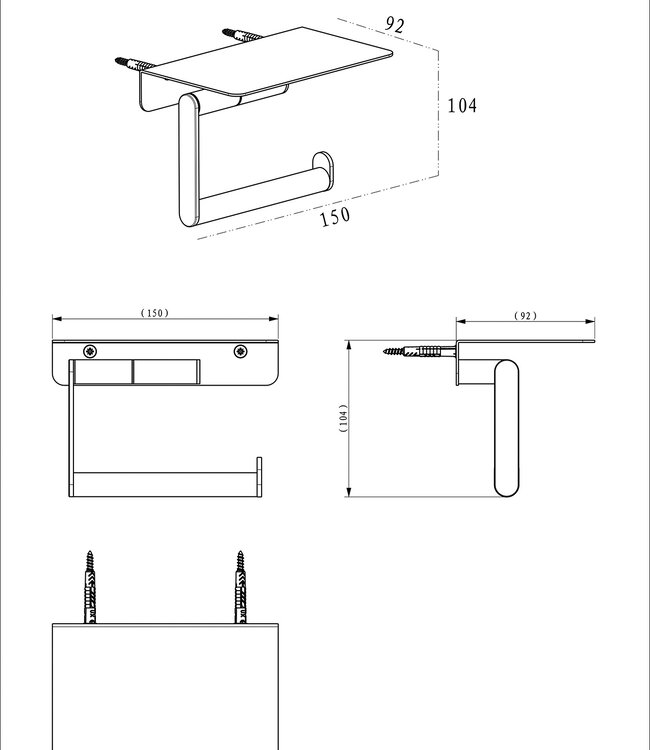 92
104
150
(150)
(92)
(104)