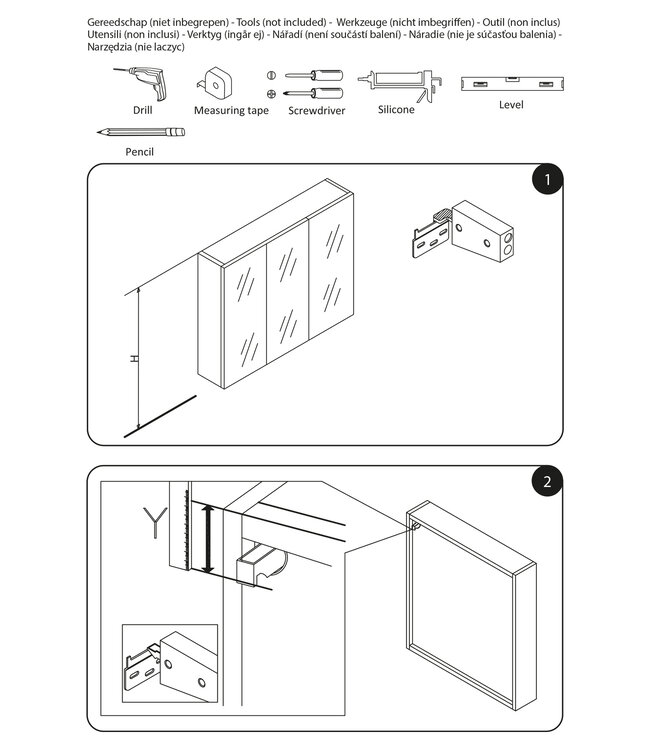 Gereedschap (niet inbegrepen) - Tools (not included) - Werkzeuge (nicht imbegriffen) - Outil (non inclus) Utensili (non inclusi) - Verktyg (ingår ej) - Nářadí (není součástí balení) - Náradie (nie je súčasťou balenia) - Narzędzia (nie laczyc)

Drill

Measuring tape

Screwdriver

Silicone

Level

Pencil

1

H

2

Y