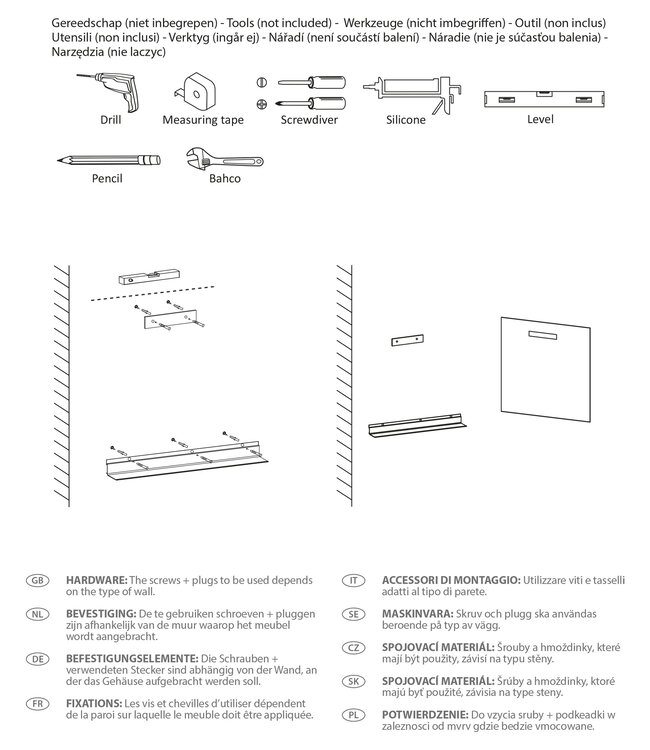 Gereedschap (niet inbegrepen) - Tools (not included) - Werkzeuge (nicht imbegriffen) - Outil (non inclus) Utensili (non inclusi) - Verktyg (ingår ej) - Nářadí (není součástí balení) - Náradie (nie je súčasťou balenia) - Narzędzia (nie laczyc)

Drill
Measuring tape
Screwdiver
Silicone
Level
Pencil
Bahco

GB **HARDWARE:** The screws + plugs to be used depends on the type of wall.

NL **BEVESTIGING:** De te gebruiken schroeven + pluggen zijn afhankelijk van de muur waarop het meubel wordt aangebracht.

DE **BEFESTIGUNGSELEMENTE:** Die Schrauben + verwendeten Stecker sind abhängig von der Wand, an der das Gehäuse aufgebracht werden soll.

FR **FIXATIONS:** Les vis et chevilles d'utiliser dépendent de la paroi sur laquelle le meuble doit être appliquée.

IT **ACCESSORI DI MONTAGGIO:** Utilizzare viti e tasselli adatti al tipo di parete.

SE **MASKINVARA:** Skruv och plugg ska användas beroende på typ av vägg.

CZ **SPOJOVACÍ MATERIÁL:** Šrouby a hmoždinky, které mají být použity, závisí na typu stěny.

SK **SPOJOVACÍ MATERIÁL:** Šrúby a hmoždinky, ktoré majú byť použité, závisia na type steny.

PL **POTWIERDZENIE:** Do vzycia sruby + podkeadki w zaleznosci od mvrv gdzie bedzie vmocowane.