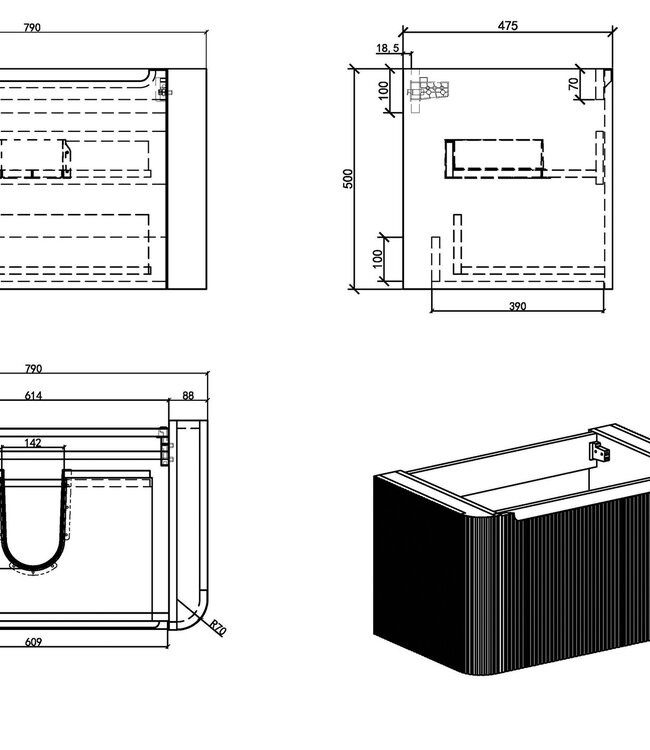 790

475

18, 5

100

70

500

100

390

790

614

88

142

R70

609