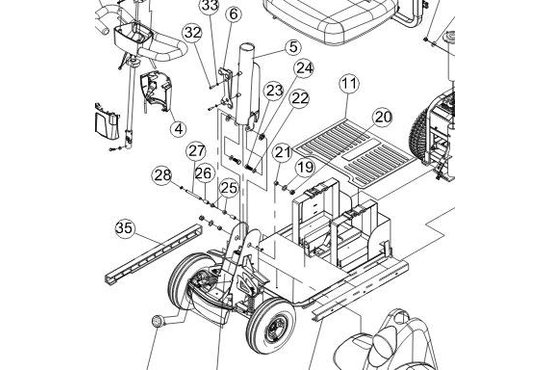 33
6
32
5
24
23
22
11
20
4
27
21
19
28
26
25
35