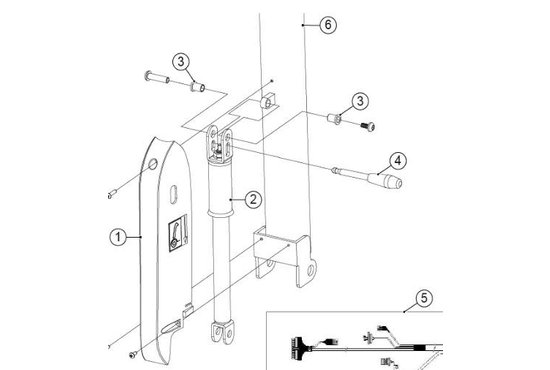 6
3
3
4
2
1
5