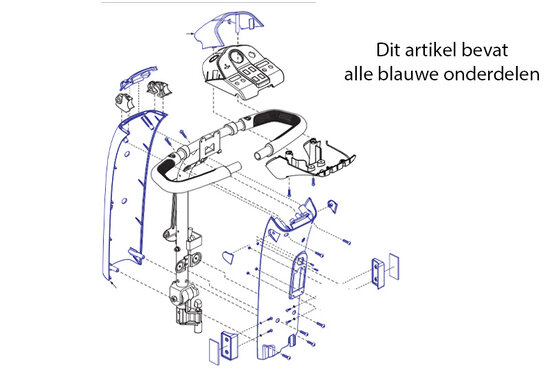 Dit artikel bevat
alle blauwe onderdelen