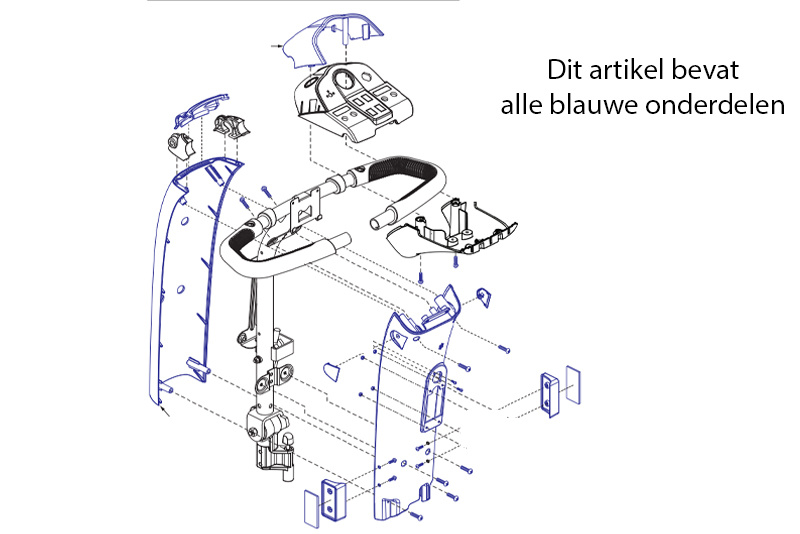 Dit artikel bevat
alle blauwe onderdelen