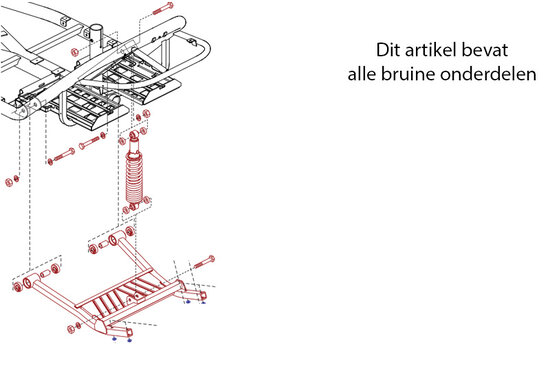 Dit artikel bevat
alle bruine onderdelen